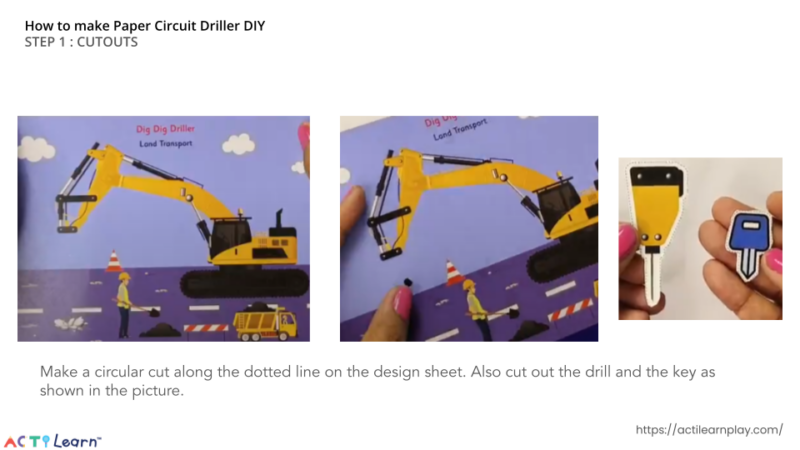 How to make Paper Circuit Driller DIY
STEP 1 : CUTOUTS

Dig Dig Driller
Land Transport

Dig Dig
Land Transport

Make a circular cut along the dotted line on the design sheet. Also cut out the drill and the key as shown in the picture.

ACTI Learn™

https://actilearnplay.com/